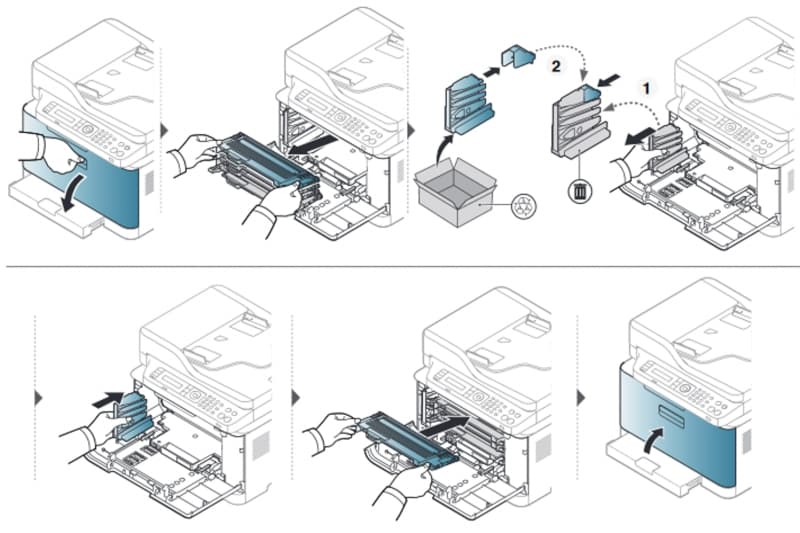 2

1