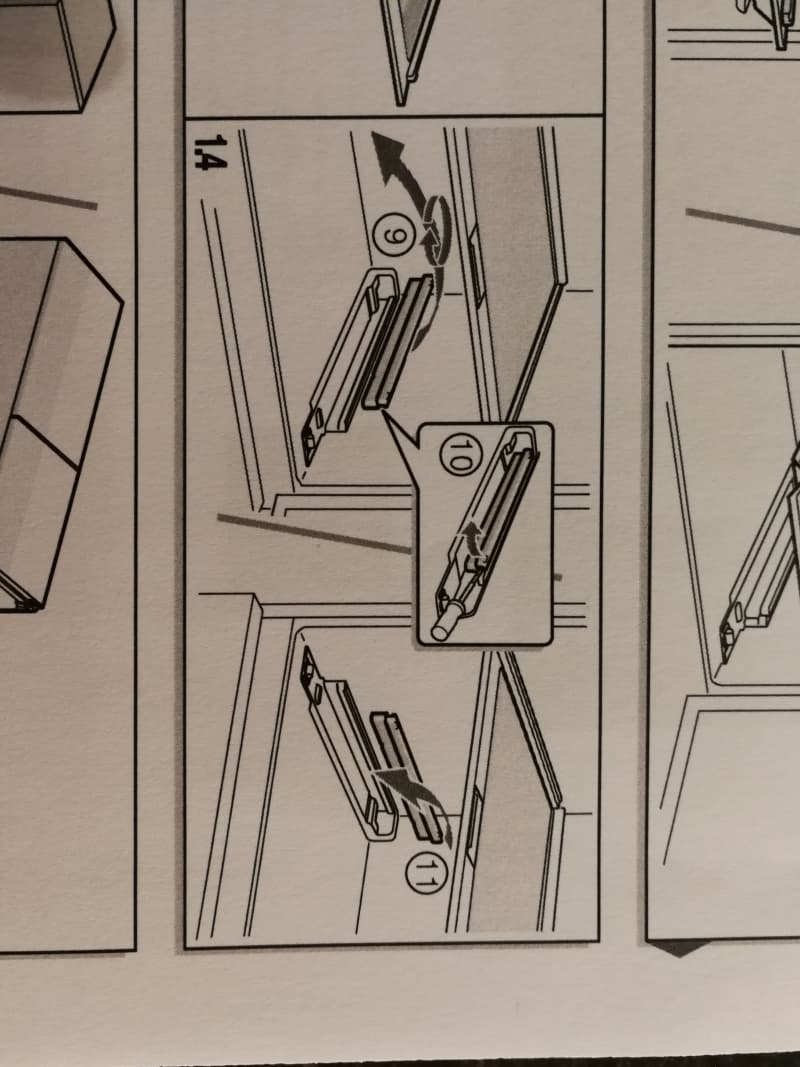 1.4

9

10

11