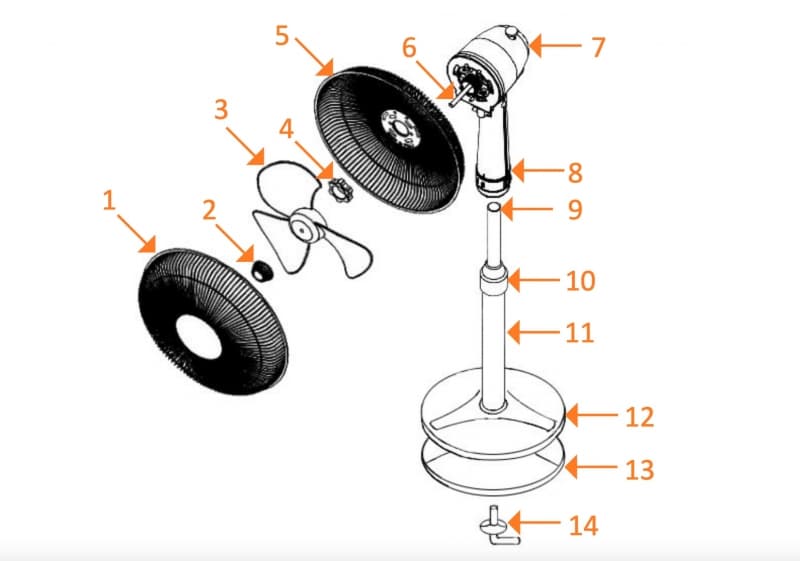 5
6
7
3
4
8
1
2
9
10
11
12
13
14