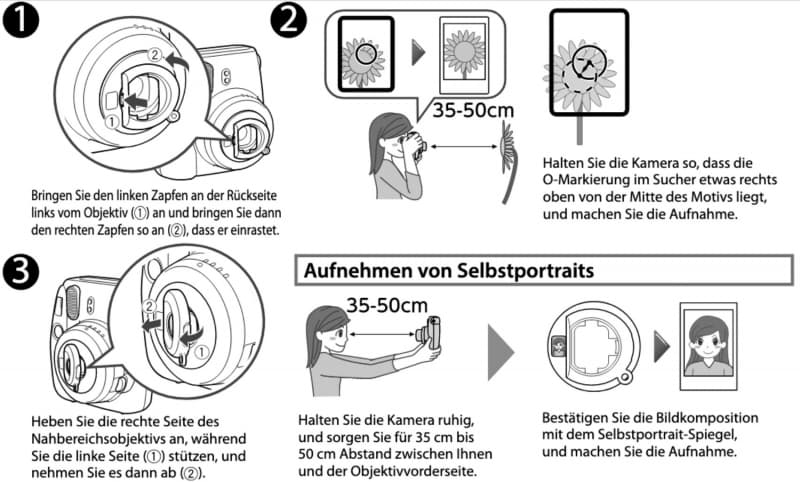 1

2
1

Bringen Sie den linken Zapfen an der Rückseite links vom Objektiv (①) an und bringen Sie dann den rechten Zapfen so an (②), dass er einrastet.

2

35-50cm

Halten Sie die Kamera so, dass die O-Markierung im Sucher etwas rechts oben von der Mitte des Motivs liegt, und machen Sie die Aufnahme.

3

2
1

Heben Sie die rechte Seite des Nahbereichsobjektivs an, während Sie die linke Seite (①) stützen, und nehmen Sie es dann ab (②).

Aufnehmen von Selbstportraits

35-50cm

Halten Sie die Kamera ruhig, und sorgen Sie für 35 cm bis 50 cm Abstand zwischen Ihnen und der Objektivvorderseite.

Bestätigen Sie die Bildkomposition mit dem Selbstportrait-Spiegel, und machen Sie die Aufnahme.