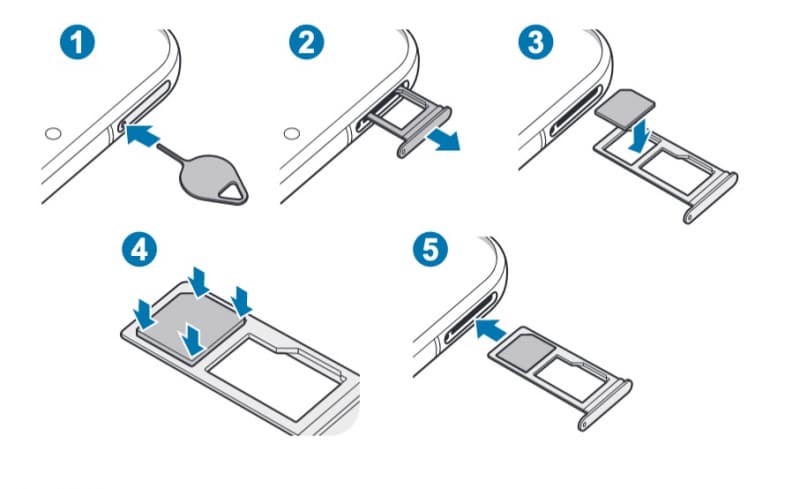 1

2

3

4

5