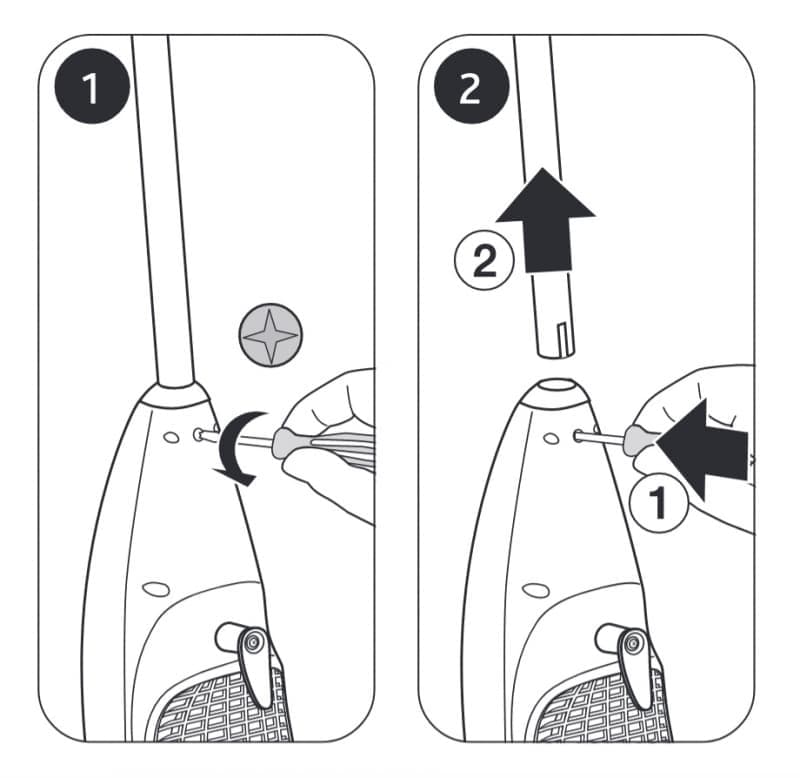 1

2

2

1