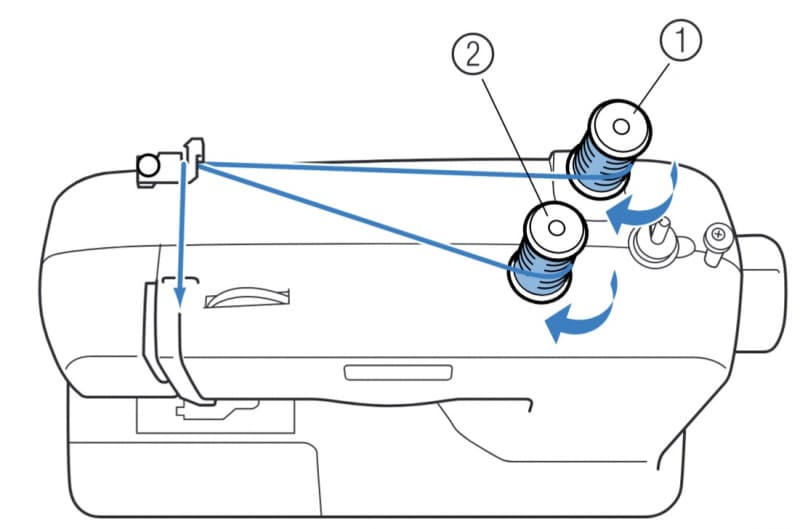 ②
①