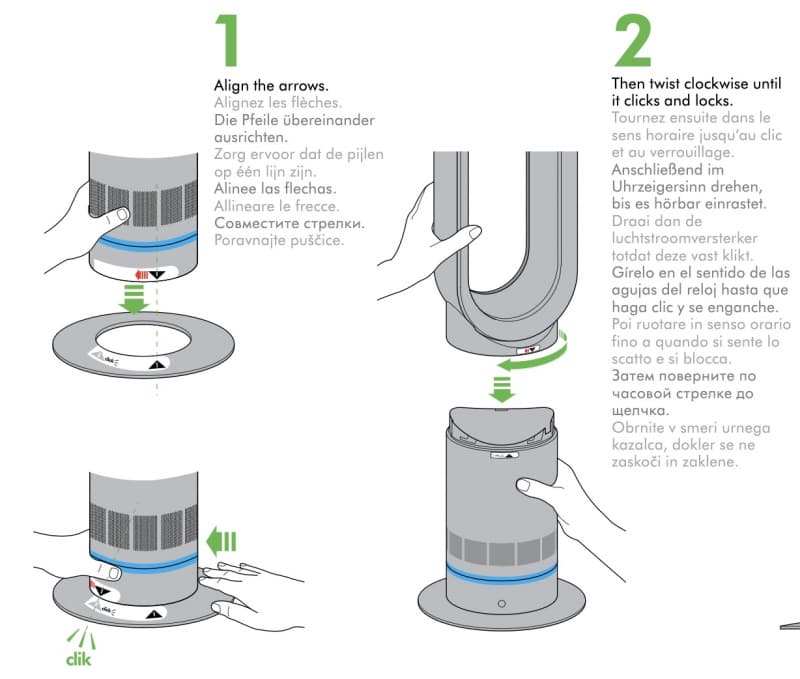 1

Align the arrows.
Alignez les flèches.
Die Pfeile übereinander ausrichten.
Zorg ervoor dat de pijlen op één lijn zijn.
Alinee las flechas.
Allineare le frecce.
Совместите стрелки.
Poravnajte puščice.

clik

clik

2

Then twist clockwise until it clicks and locks.
Tournez ensuite dans le sens horaire jusqu'au clic et au verrouillage.
Anschließend im Uhrzeigersinn drehen, bis es hörbar einrastet.
Draai dan de luchtstroomversterker totdat deze vast klikt.
Gírelo en el sentido de las agujas del reloj hasta que haga clic y se enganche.
Poi ruotare in senso orario fino a quando si sente lo scatto e si blocca.
Затем поверните по часовой стрелке до щелчка.
Obrnite v smeri urnega kazalca, dokler se ne zaskoči in zaklene.