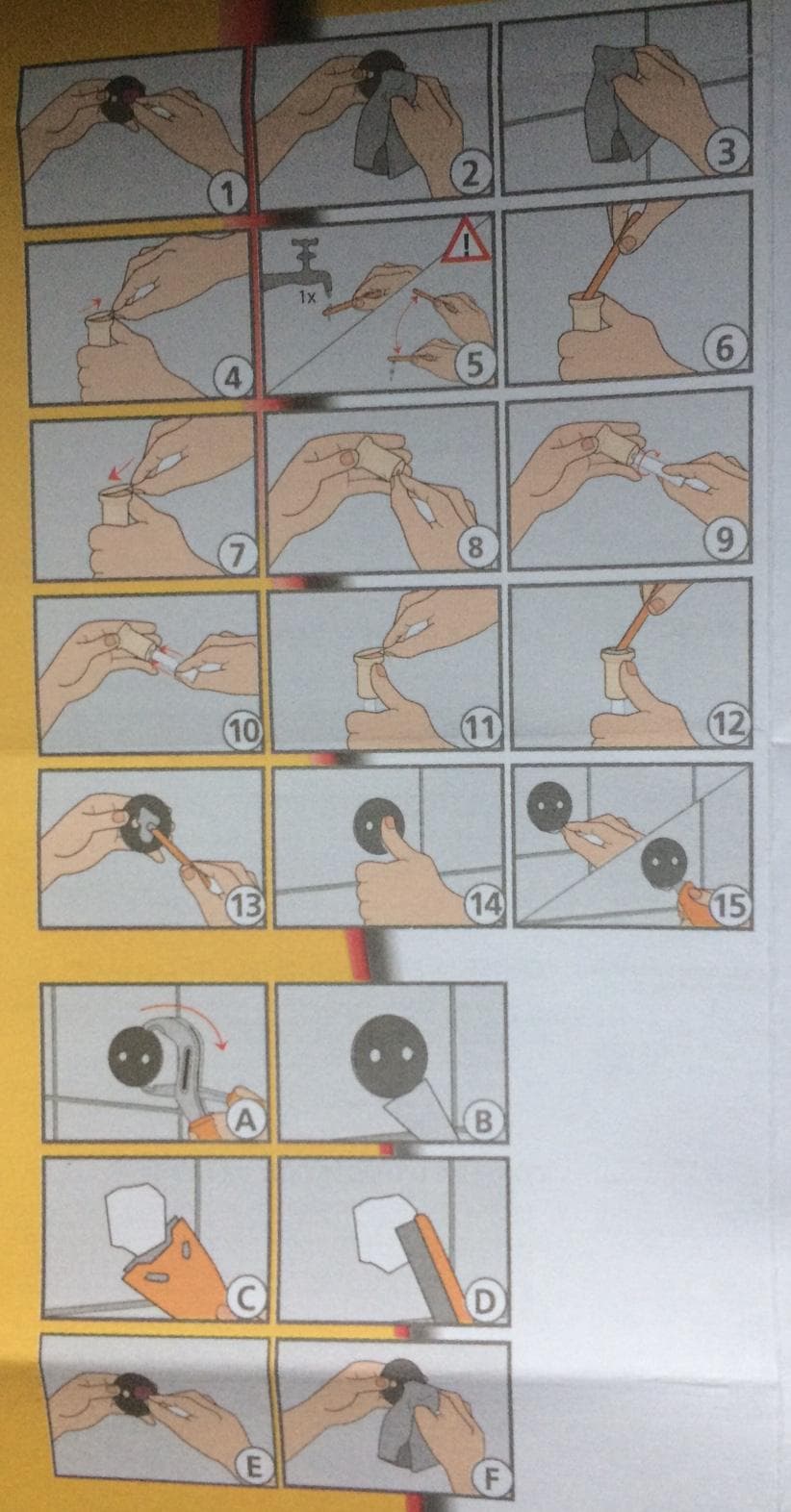 1
2
3
4
1x
!
5
6
7
8
9
10
11
12
13
14
15
A
B
C
D
E
F