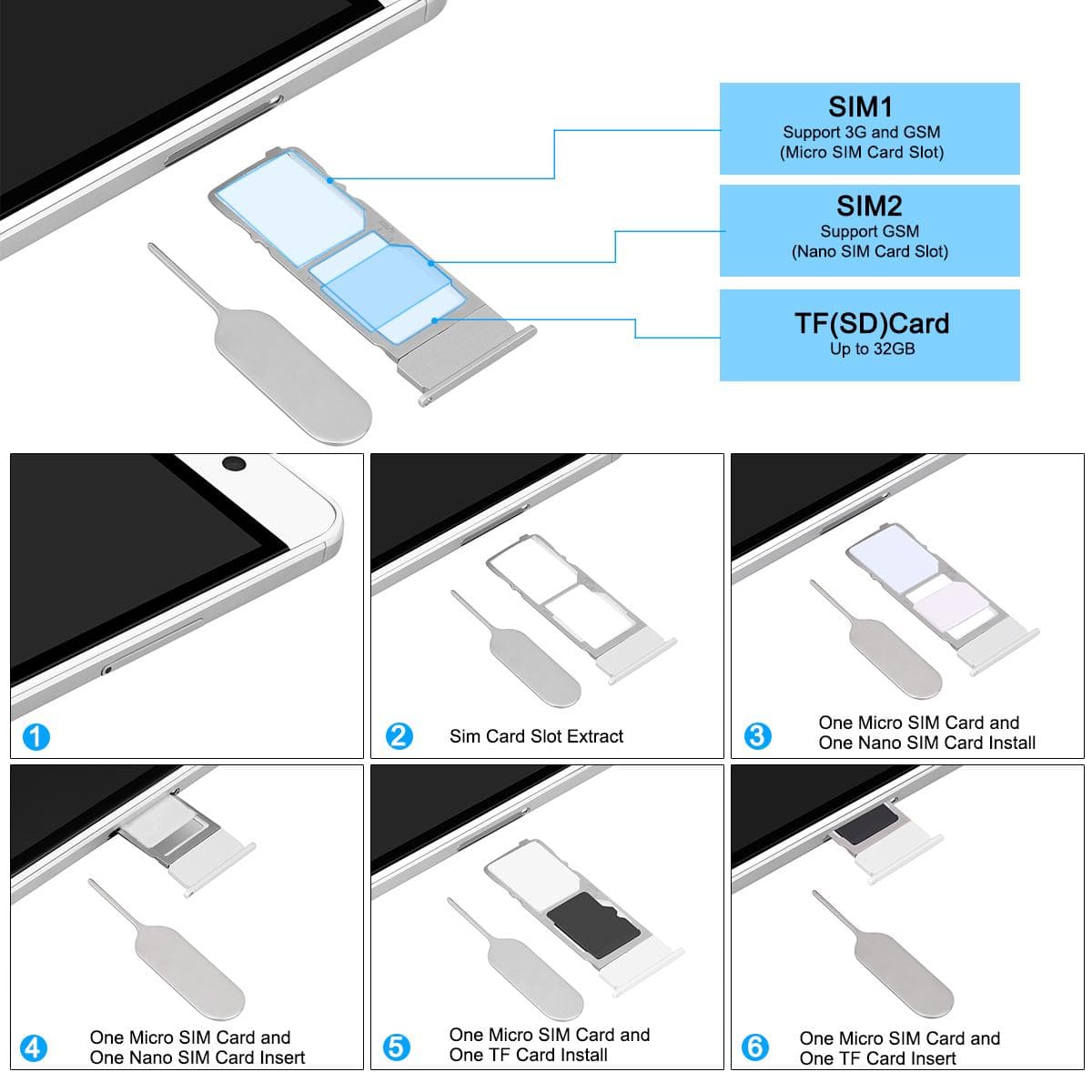 SIM1
Support 3G and GSM
(Micro SIM Card Slot)

SIM2
Support GSM
(Nano SIM Card Slot)

TF(SD)Card
Up to 32GB

1

2 Sim Card Slot Extract

3 One Micro SIM Card and One Nano SIM Card Install

4 One Micro SIM Card and One Nano SIM Card Insert

5 One Micro SIM Card and One TF Card Install

6 One Micro SIM Card and One TF Card Insert